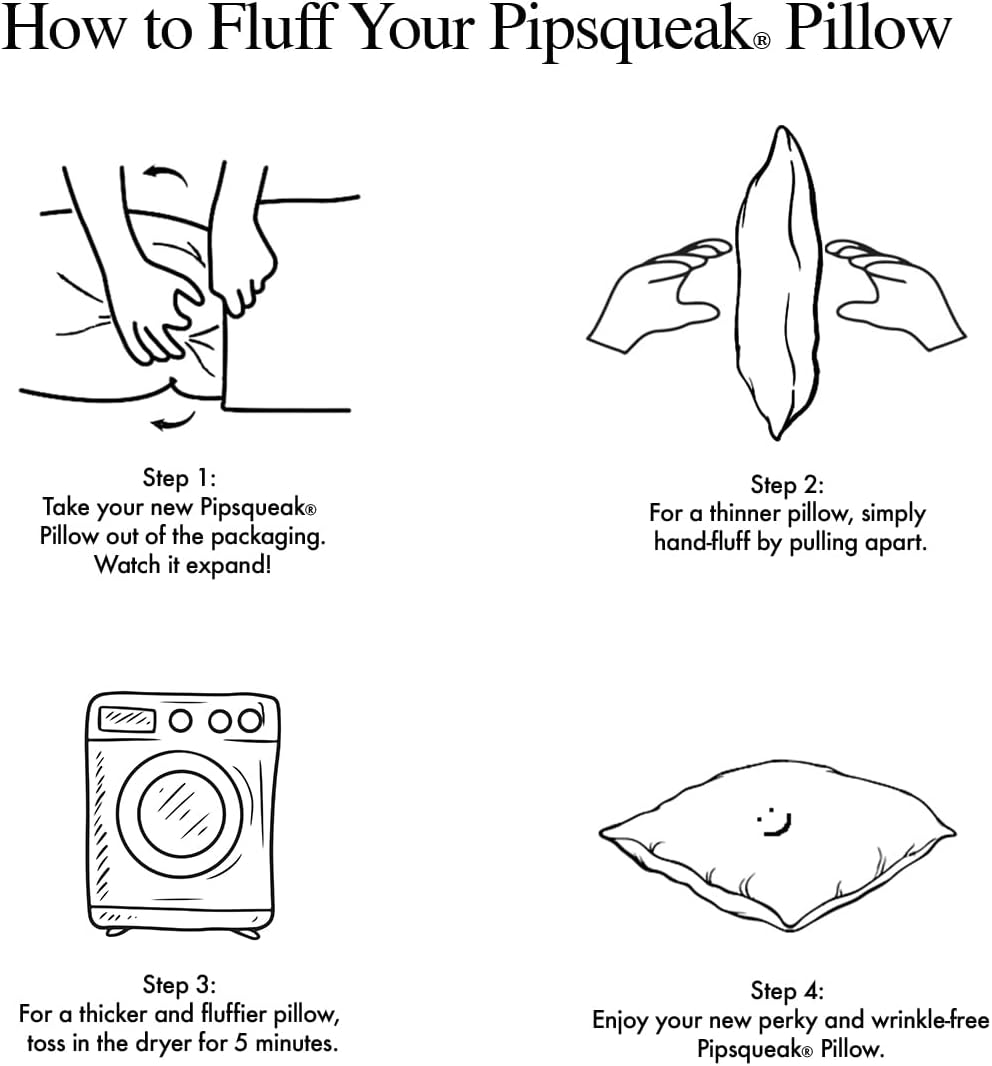 How to Fluff Your Pipsqueak® Pillow

Step 1:
Take your new Pipsqueak® Pillow out of the packaging. Watch it expand!

Step 2:
For a thinner pillow, simply hand-fluff by pulling apart.

Step 3:
For a thicker and fluffier pillow, toss in the dryer for 5 minutes.

Step 4:
Enjoy your new perky and wrinkle-free Pipsqueak® Pillow.