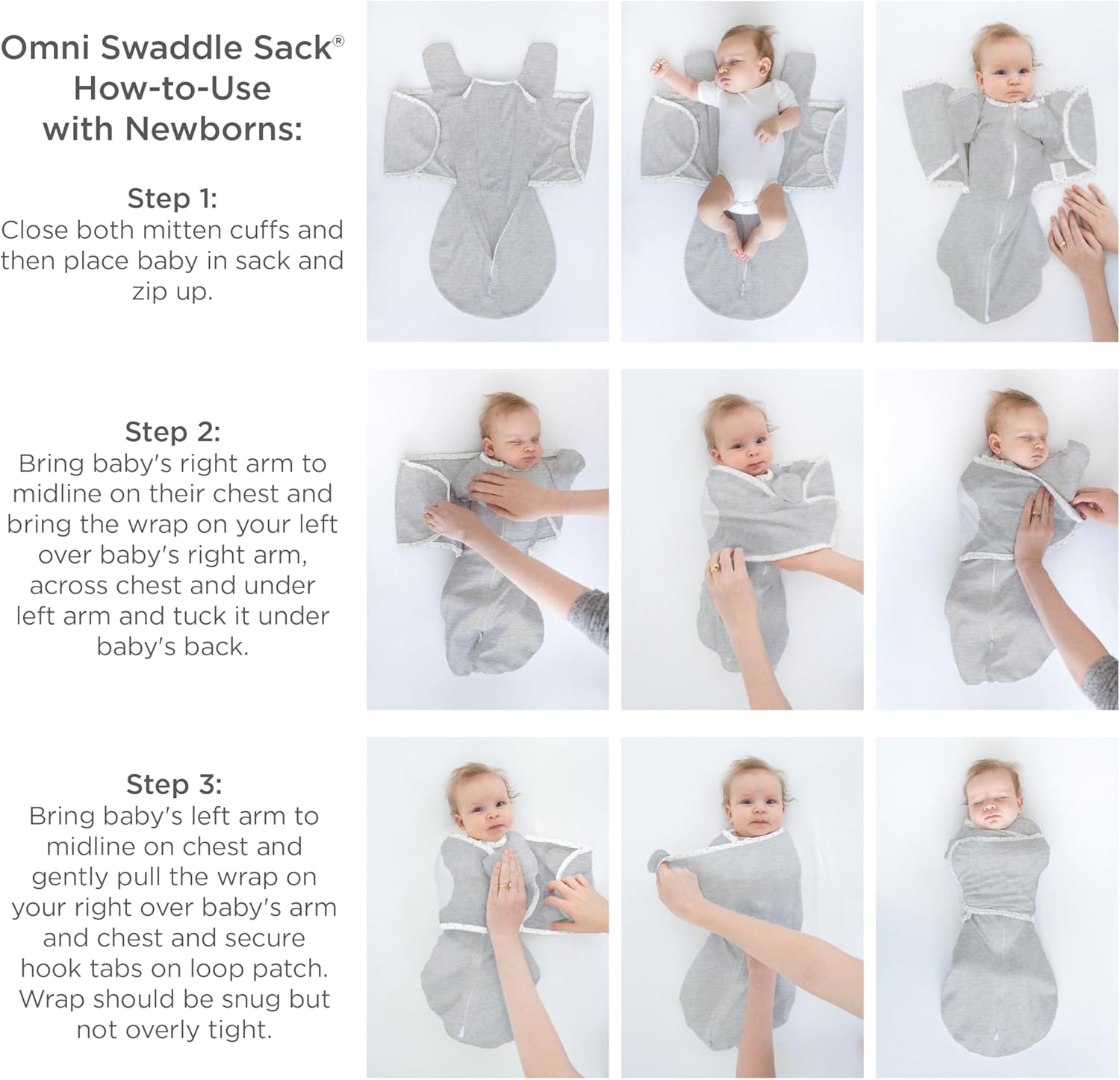 Omni Swaddle Sack®
How-to-Use
with Newborns:

Step 1:
Close both mitten cuffs and then place baby in sack and zip up.

Step 2:
Bring baby's right arm to midline on their chest and bring the wrap on your left over baby's right arm, across chest and under left arm and tuck it under baby's back.

Step 3:
Bring baby's left arm to midline on chest and gently pull the wrap on your right over baby's arm and chest and secure hook tabs on loop patch. Wrap should be snug but not overly tight.